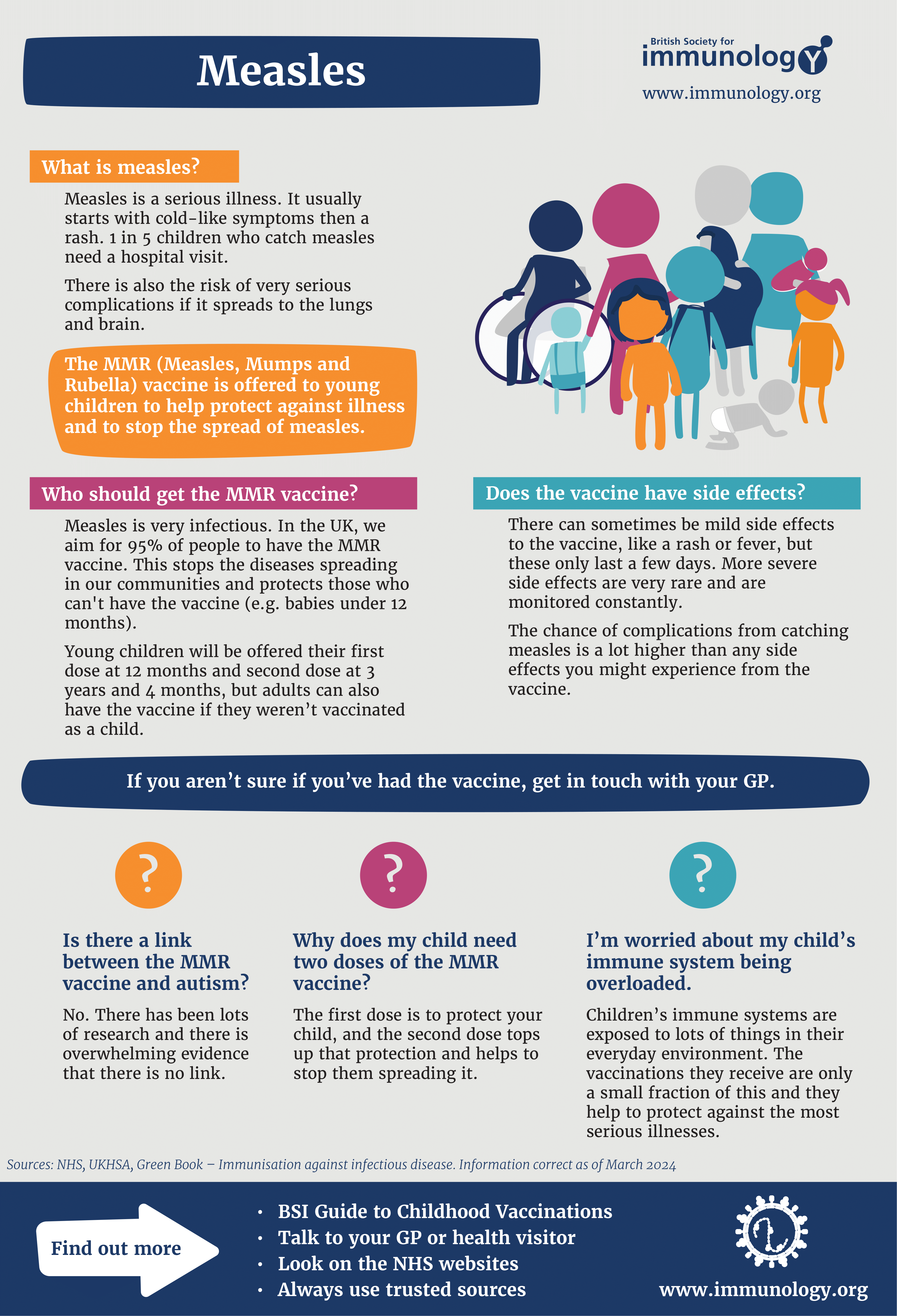 Measles

British Society for immunology

www.immunology.org

What is measles?

Measles is a serious illness. It usually starts with cold-like symptoms then a rash. 1 in 5 children who catch measles need a hospital visit.

There is also the risk of very serious complications if it spreads to the lungs and brain.

The MMR (Measles, Mumps and Rubella) vaccine is offered to young children to help protect against illness and to stop the spread of measles.

Who should get the MMR vaccine?

Measles is very infectious. In the UK, we aim for 95% of people to have the MMR vaccine. This stops the diseases spreading in our communities and protects those who can't have the vaccine (e.g. babies under 12 months).

Young children will be offered their first dose at 12 months and second dose at 3 years and 4 months, but adults can also have the vaccine if they weren't vaccinated as a child.

Does the vaccine have side effects?

There can sometimes be mild side effects to the vaccine, like a rash or fever, but these only last a few days. More severe side effects are very rare and are monitored constantly.

The chance of complications from catching measles is a lot higher than any side effects you might experience from the vaccine.

If you aren't sure if you've had the vaccine, get in touch with your GP.

?

Is there a link between the MMR vaccine and autism?

No. There has been lots of research and there is overwhelming evidence that there is no link.

?

Why does my child need two doses of the MMR vaccine?

The first dose is to protect your child, and the second dose tops up that protection and helps to stop them spreading it.

?

I'm worried about my child's immune system being overloaded.

Children's immune systems are exposed to lots of things in their everyday environment. The vaccinations they receive are only a small fraction of this and they help to protect against the most serious illnesses.

Sources: NHS, UKHSA, Green Book – Immunisation against infectious disease. Information correct as of March 2024

Find out more

• BSI Guide to Childhood Vaccinations
• Talk to your GP or health visitor
• Look on the NHS websites
• Always use trusted sources

www.immunology.org